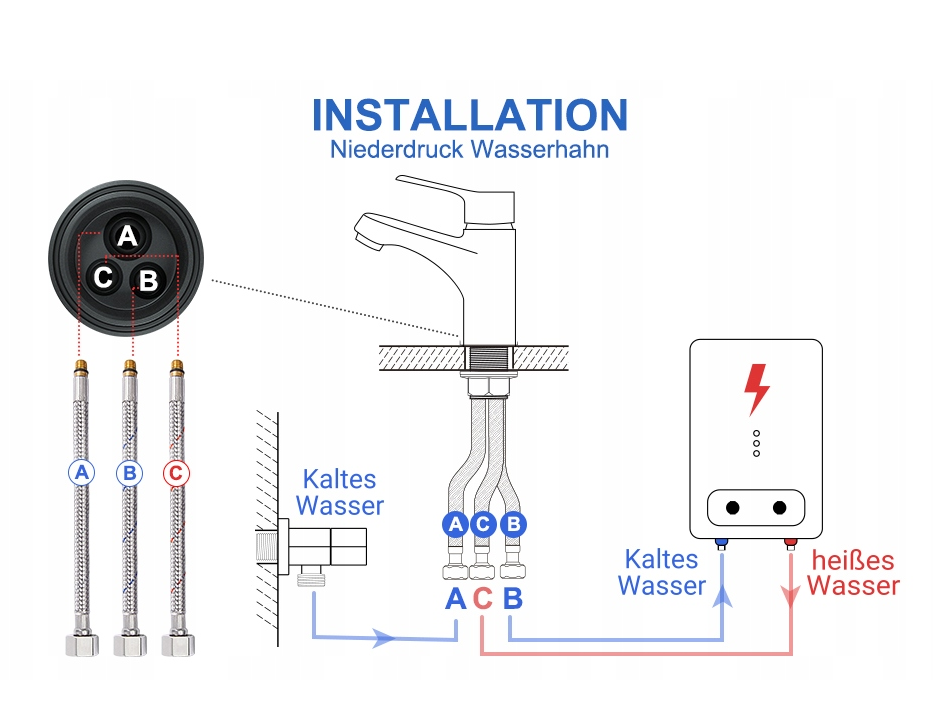 INSTALLATION
Niederdruck Wasserhahn

A
C B

A B C

Kaltes Wasser

A C B

A C B

Kaltes Wasser

heißes Wasser