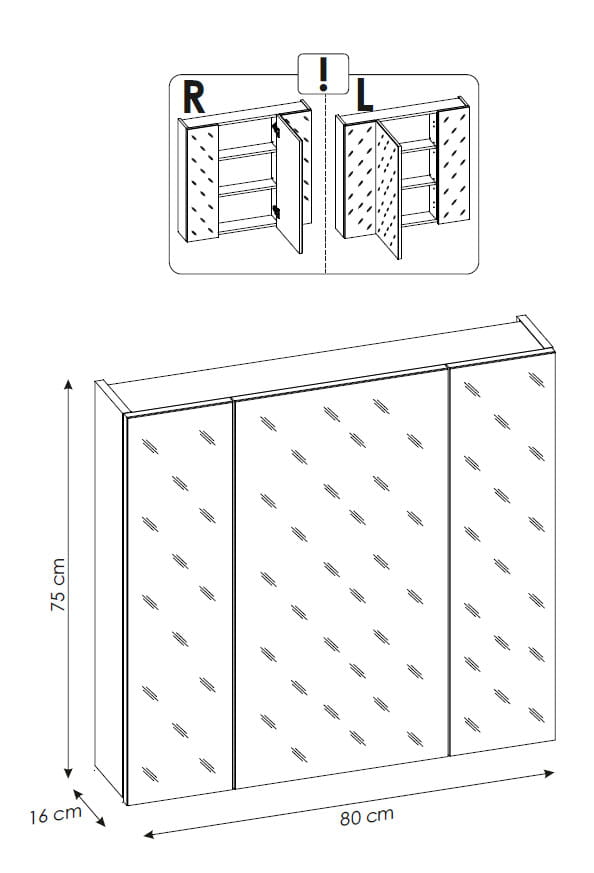 !

R

L

75 cm

16 cm

80 cm