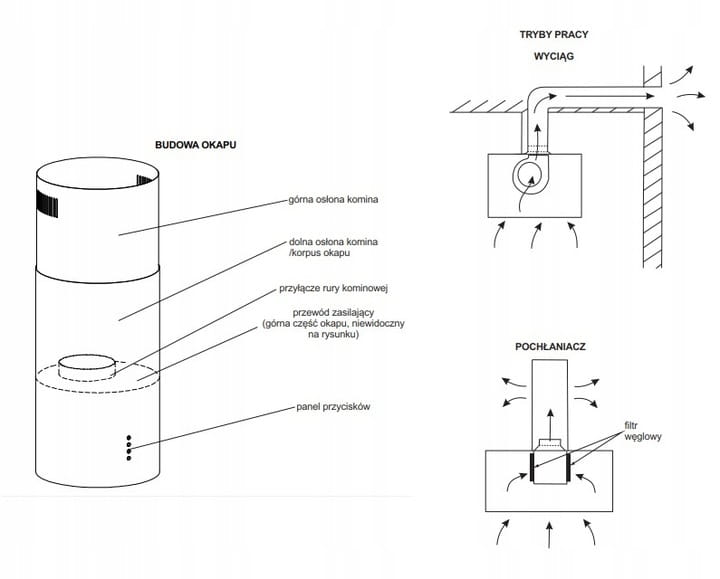 BUDOWA OKAPU

górna osłona komina

dolna osłona komina /korpus okapu

przyłącze rury kominowej

przewód zasilający (górna część okapu, niewidoczny na rysunku)

panel przycisków

TRYBY PRACY

WYCIĄG

POCHŁANIACZ

filtr węglowy