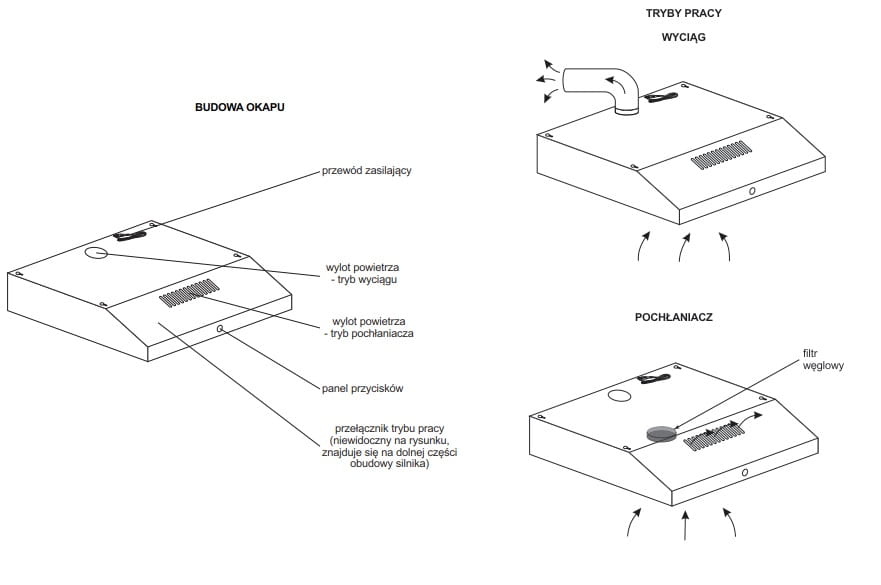 BUDOWA OKAPU

przewód zasilający

wylot powietrza
- tryb wyciągu

wylot powietrza
- tryb pochłaniacza

panel przycisków

przełącznik trybu pracy
(niewidoczny na rysunku,
znajduje się na dolnej części
obudowy silnika)

TRYBY PRACY

WYCIĄG

POCHŁANIACZ

filtr
węglowy